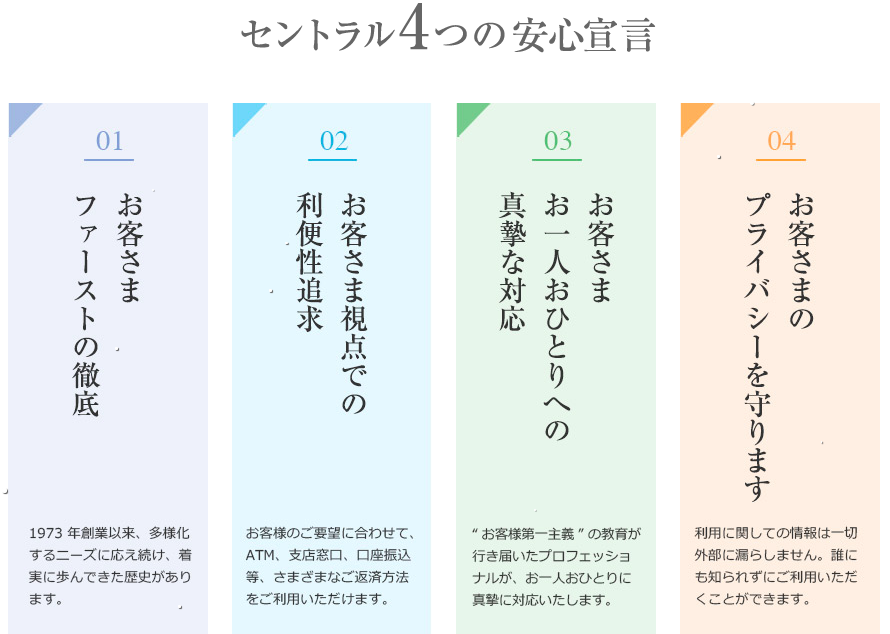 セントラル4つの安心宣言

01

お客さま
ファーストの徹底

1973年創業以来、多様化するニーズに応え続け、着実に歩んできた歴史があります。

02

お客さま視点での
利便性追求

お客様のご要望に合わせて、ATM、支店窓口、口座振込等、さまざまなご返済方法をご利用いただけます。

03

お客さま
お一人おひとりへの
真摯な対応

“お客様第一主義”の教育が行き届いたプロフェッショナルが、お一人おひとりに真摯に対応いたします。

04

お客さまの
プライバシーを守ります

利用に関しての情報は一切外部に漏らしません。誰にも知られずにご利用いただくことができます。